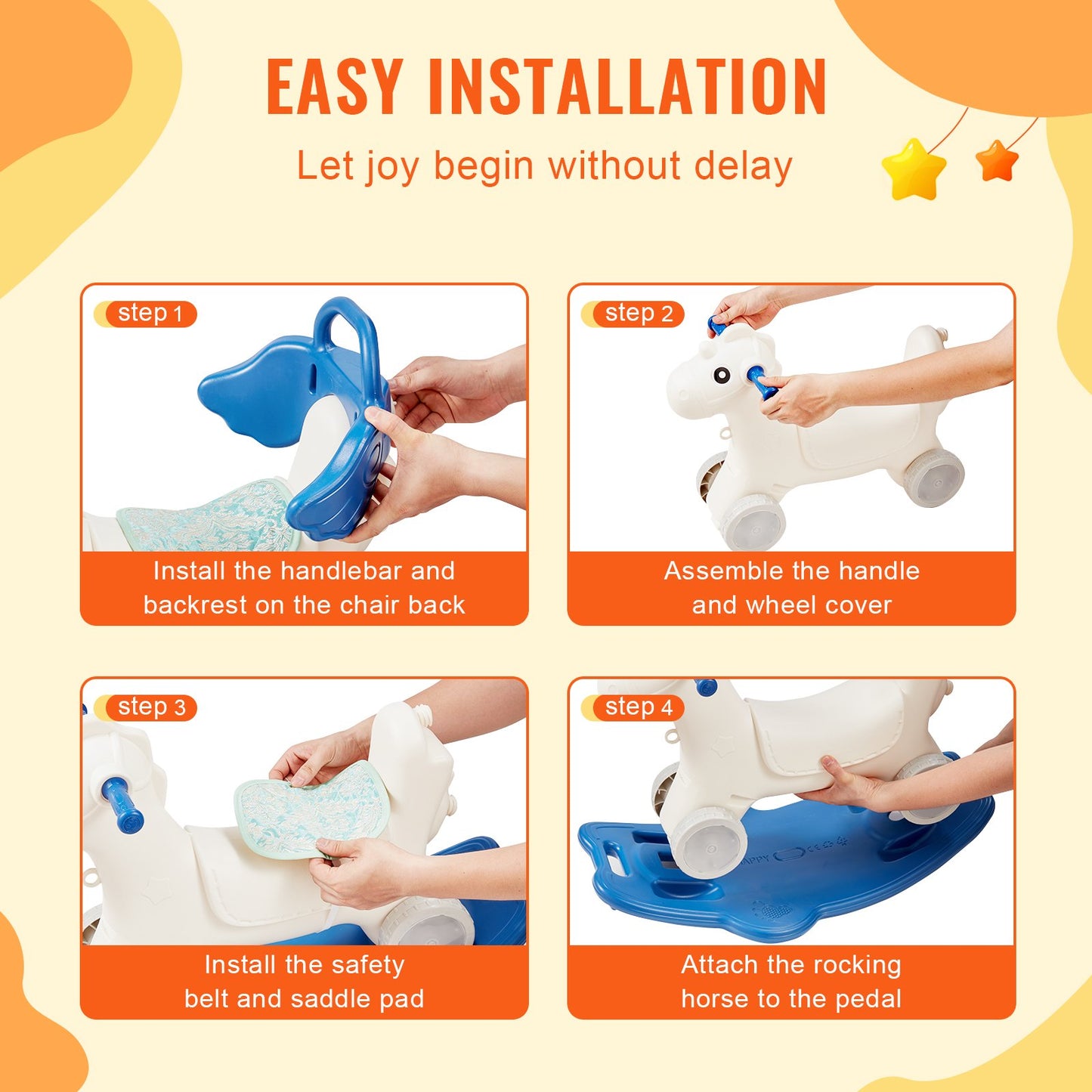 EASY INSTALLATION

Let joy begin without delay

step 1

Install the handlebar and backrest on the chair back

step 2

Assemble the handle and wheel cover

step 3

Install the safety belt and saddle pad

step 4

Attach the rocking horse to the pedal